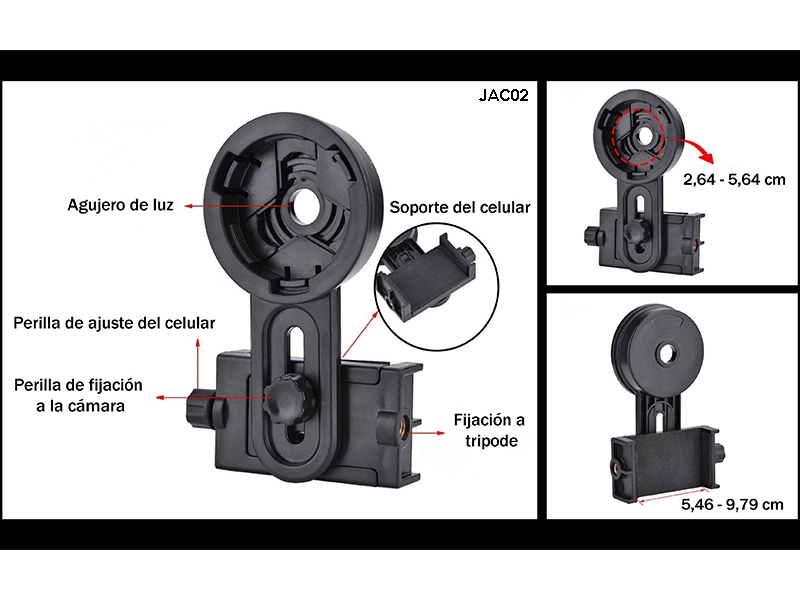 JAC02

Agujero de luz

Soporte del celular

Perilla de ajuste del celular

Perilla de fijación a la cámara

Fijación a tripode

2,64 - 5,64 cm

5,46 - 9,79 cm