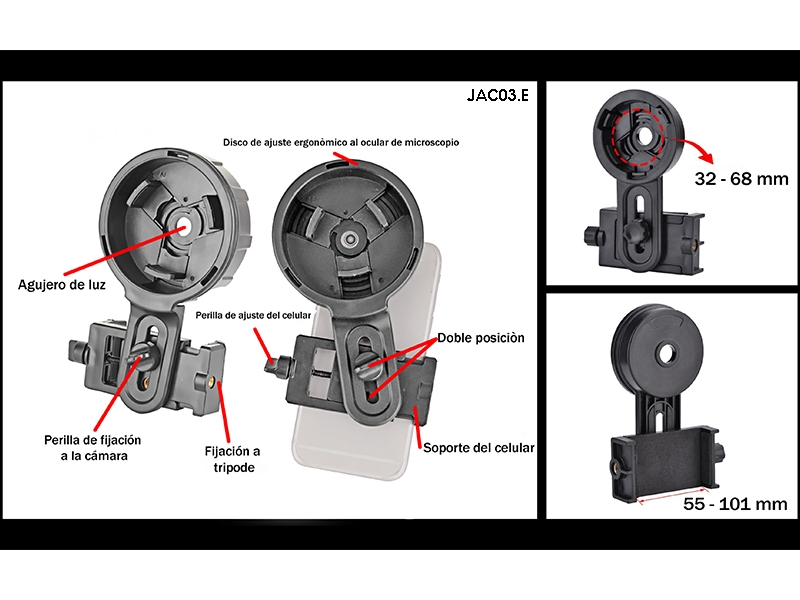 JAC03.E

Disco de ajuste ergonòmico al ocular de microscopio

Agujero de luz

Perilla de ajuste del celular

Doble posiciòn

Perilla de fijación a la cámara

Fijación a tripode

Soporte del celular

32 - 68 mm

55 - 101 mm