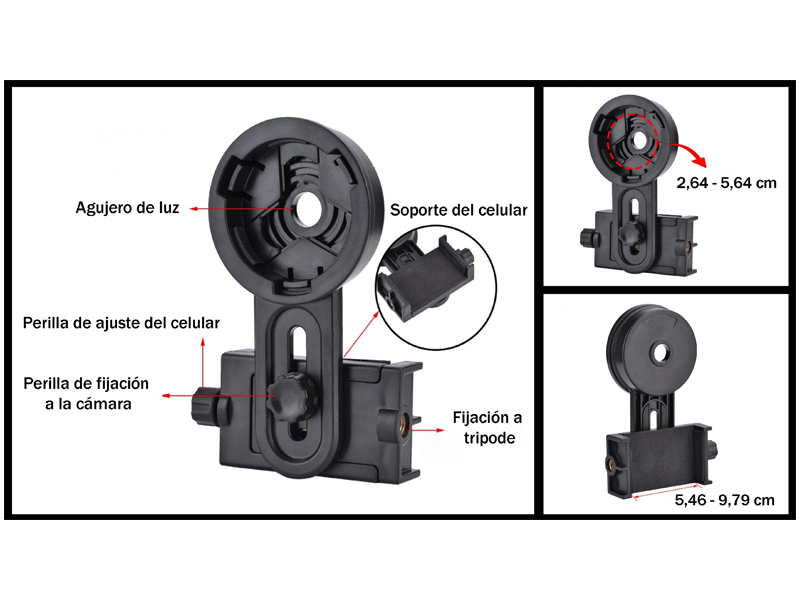 Agujero de luz

Soporte del celular

Perilla de ajuste del celular

Perilla de fijación a la cámara

Fijación a tripode

2,64 - 5,64 cm

5,46 - 9,79 cm